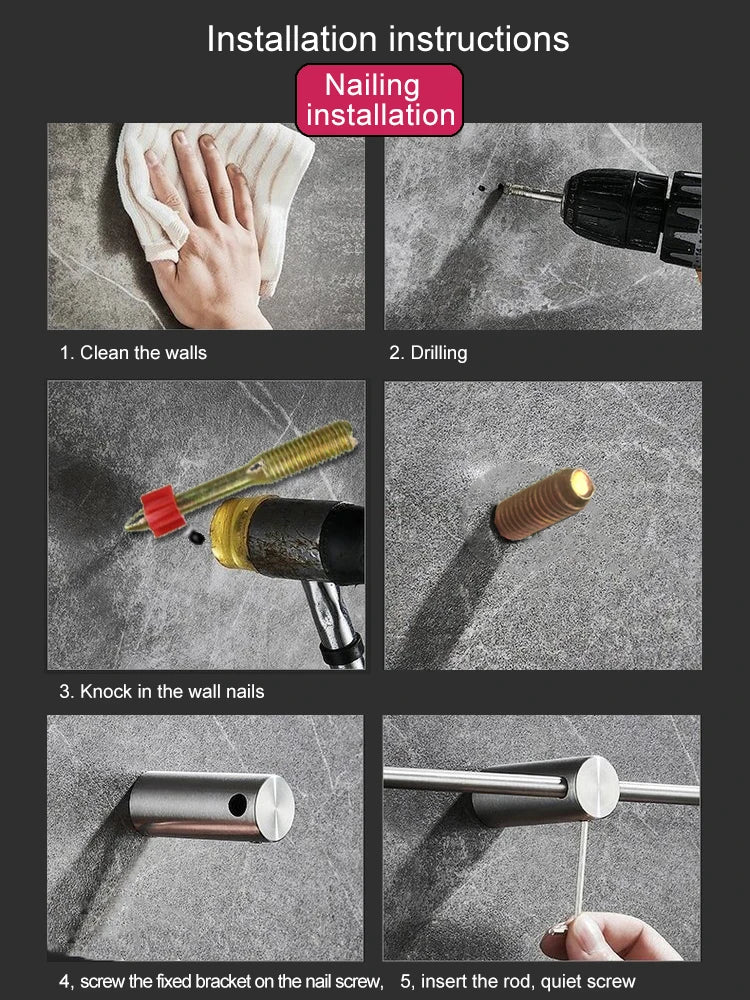 Installation instructions

Nailing installation

1. Clean the walls

2. Drilling

3. Knock in the wall nails

4, screw the fixed bracket on the nail screw,

5, insert the rod, quiet screw