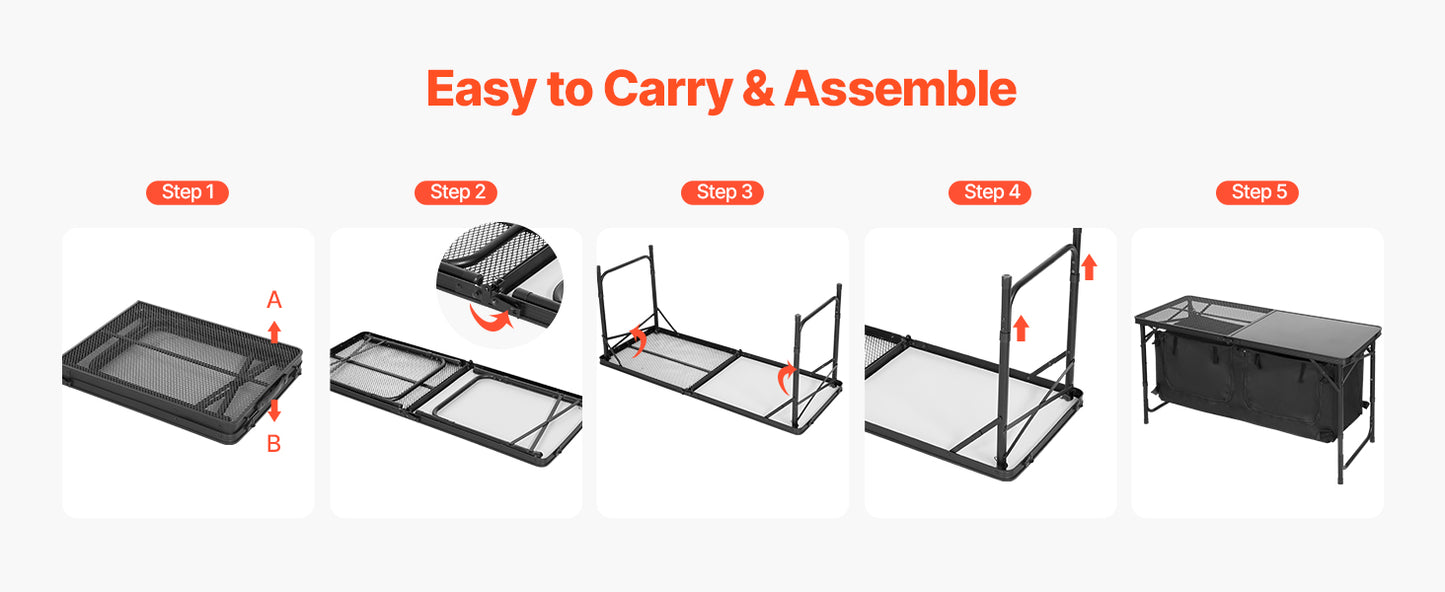 Easy to Carry & Assemble

Step 1

A

B

Step 2

Step 3

Step 4

Step 5